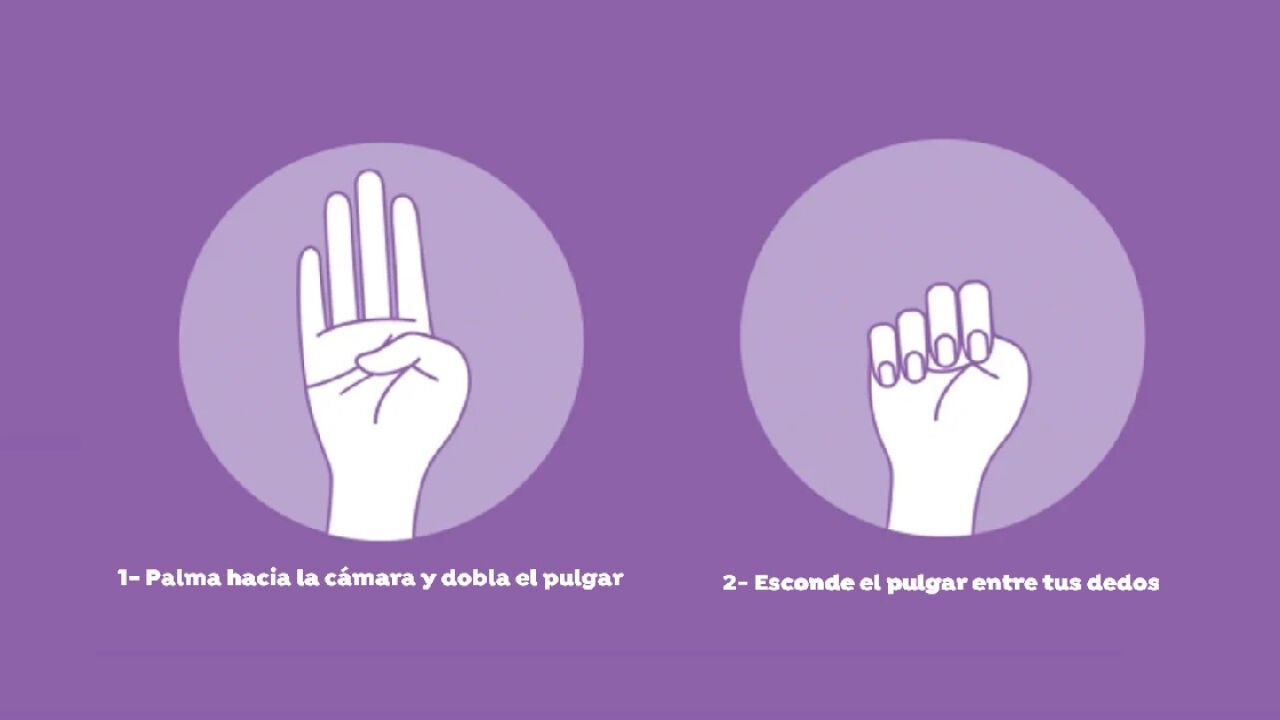 1- Palma hacia la cámara y dobla el pulgar

2- Esconde el pulgar entre tus dedos