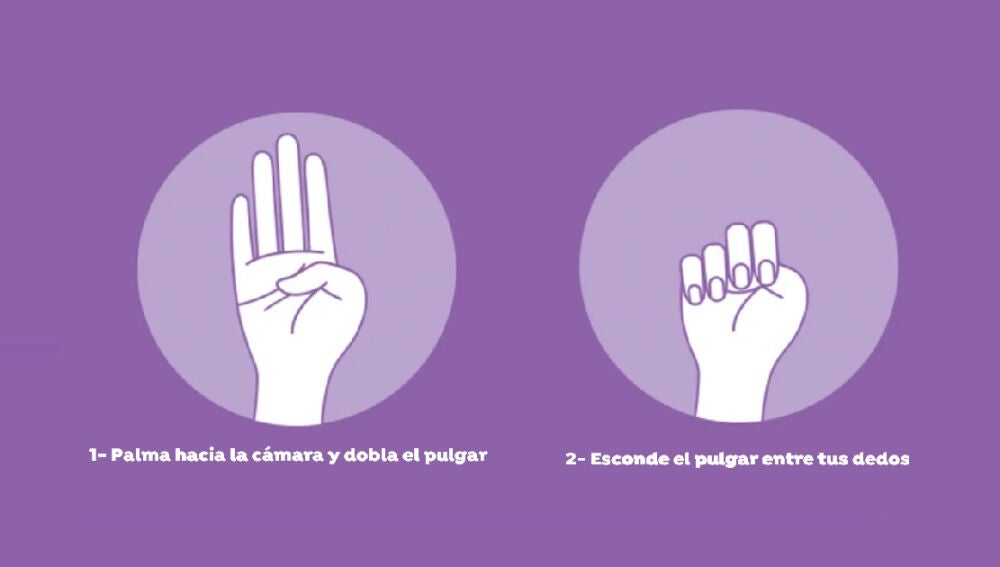 1- Palma hacia la cámara y dobla el pulgar

2- Esconde el pulgar entre tus dedos